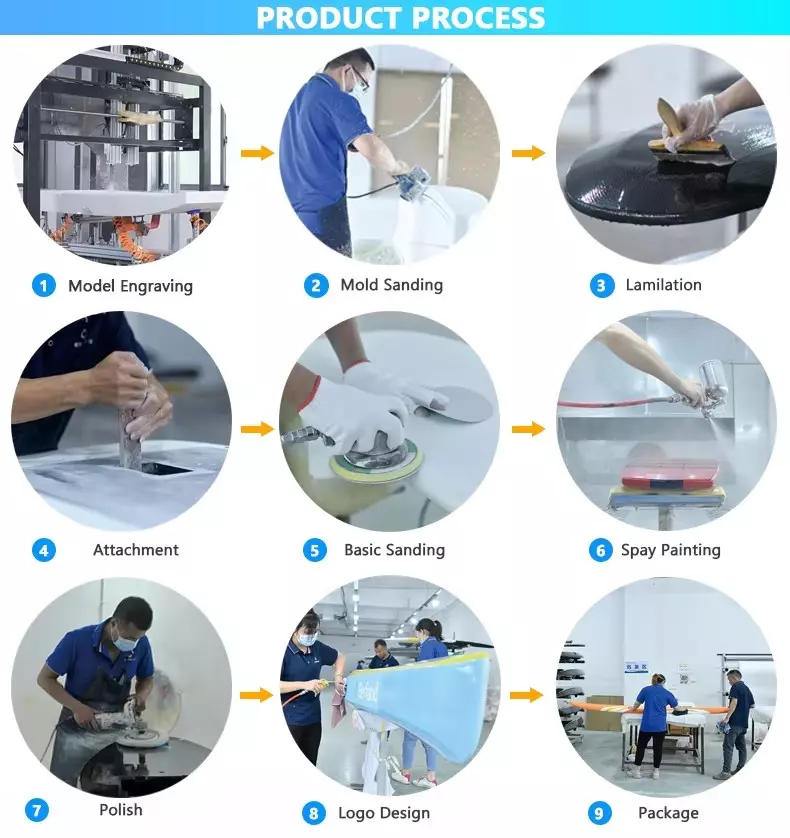 PRODUCT PROCESS

1 Model Engraving

2 Mold Sanding

3 Lamilation

4 Attachment

5 Basic Sanding

6 Spay Painting

7 Polish

8 Logo Design

9 Package